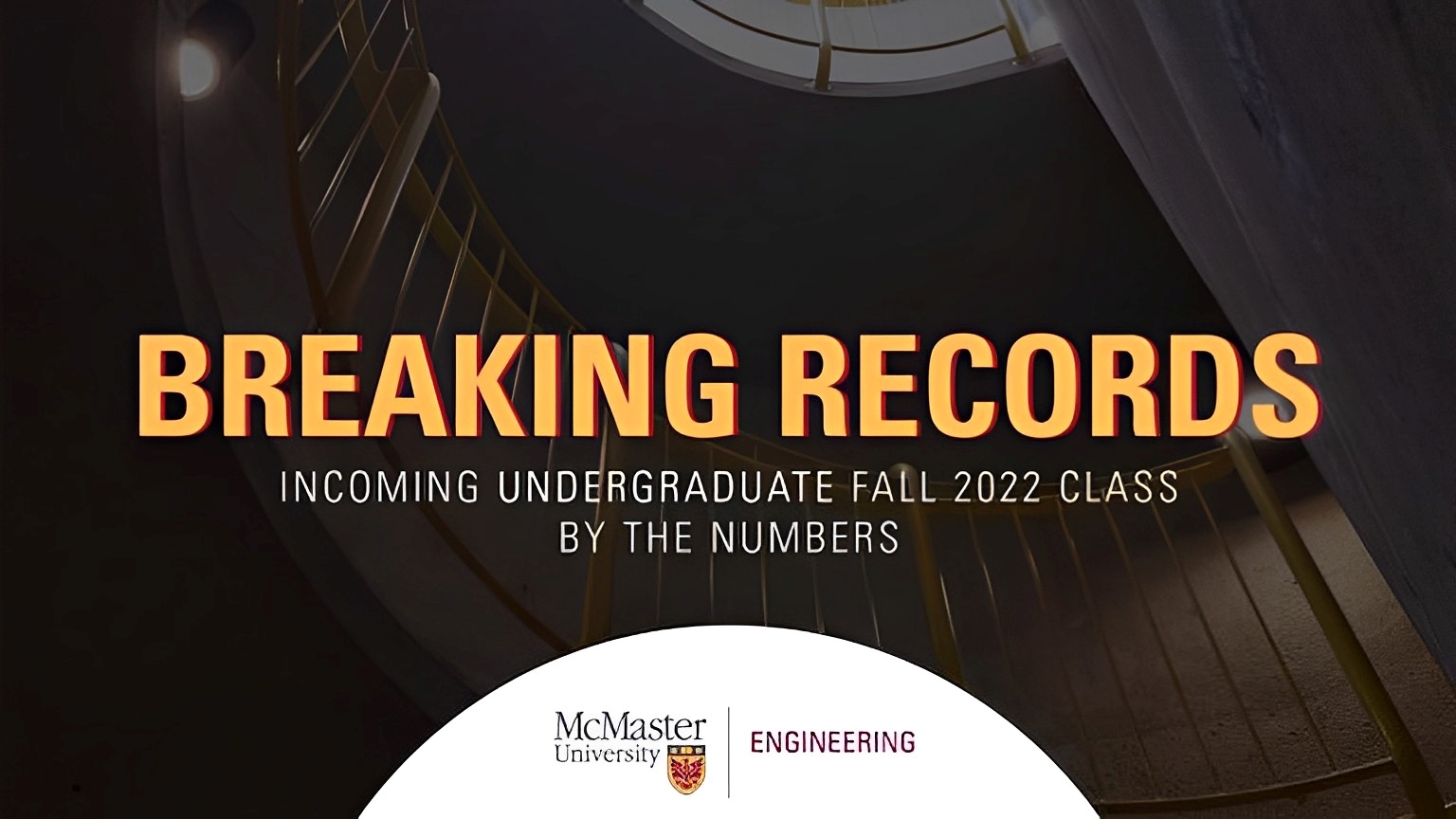 BREAKING RECORDS

INCOMING UNDERGRADUATE FALL 2022 CLASS BY THE NUMBERS

McMaster University

ENGINEERING